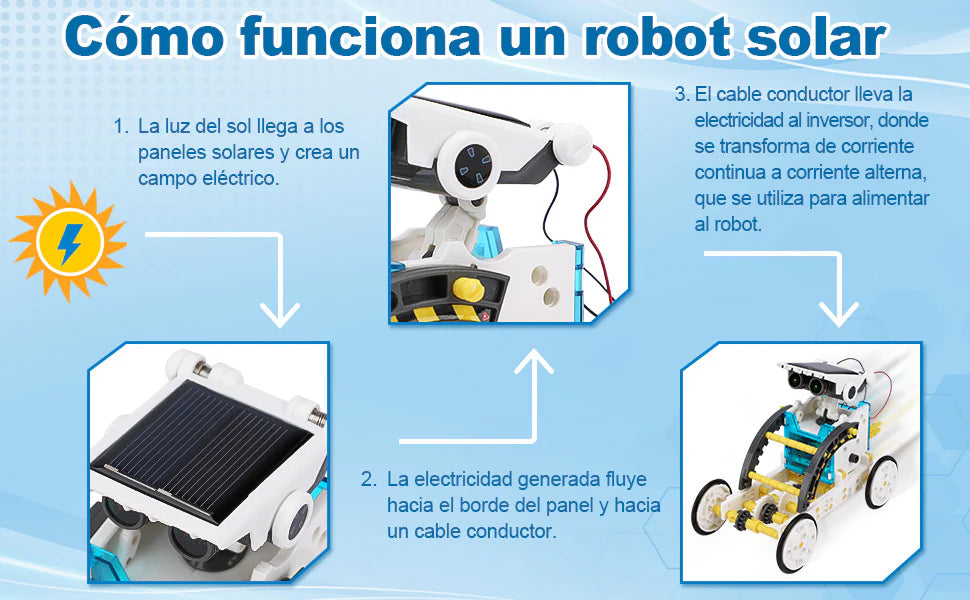 Cómo funciona un robot solar

1. La luz del sol llega a los paneles solares y crea un campo eléctrico.

2. La electricidad generada fluye hacia el borde del panel y hacia un cable conductor.

3. El cable conductor lleva la electricidad al inversor, donde se transforma de corriente continua a corriente alterna, que se utiliza para alimentar al robot.